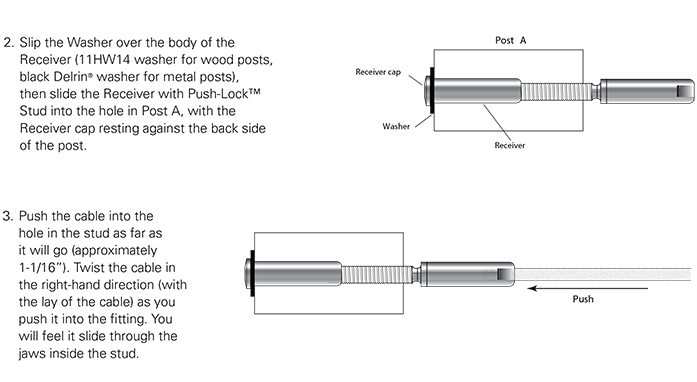 2. Slip the Washer over the body of the Receiver (11HW14 washer for wood posts, black Delrin® washer for metal posts), then slide the Receiver with Push-Lock™ Stud into the hole in Post A, with the Receiver cap resting against the back side of the post.

Post A

Receiver cap

Washer

Receiver

3. Push the cable into the hole in the stud as far as it will go (approximately 1-1/16"). Twist the cable in the right-hand direction (with the lay of the cable) as you push it into the fitting. You will feel it slide through the jaws inside the stud.

Push