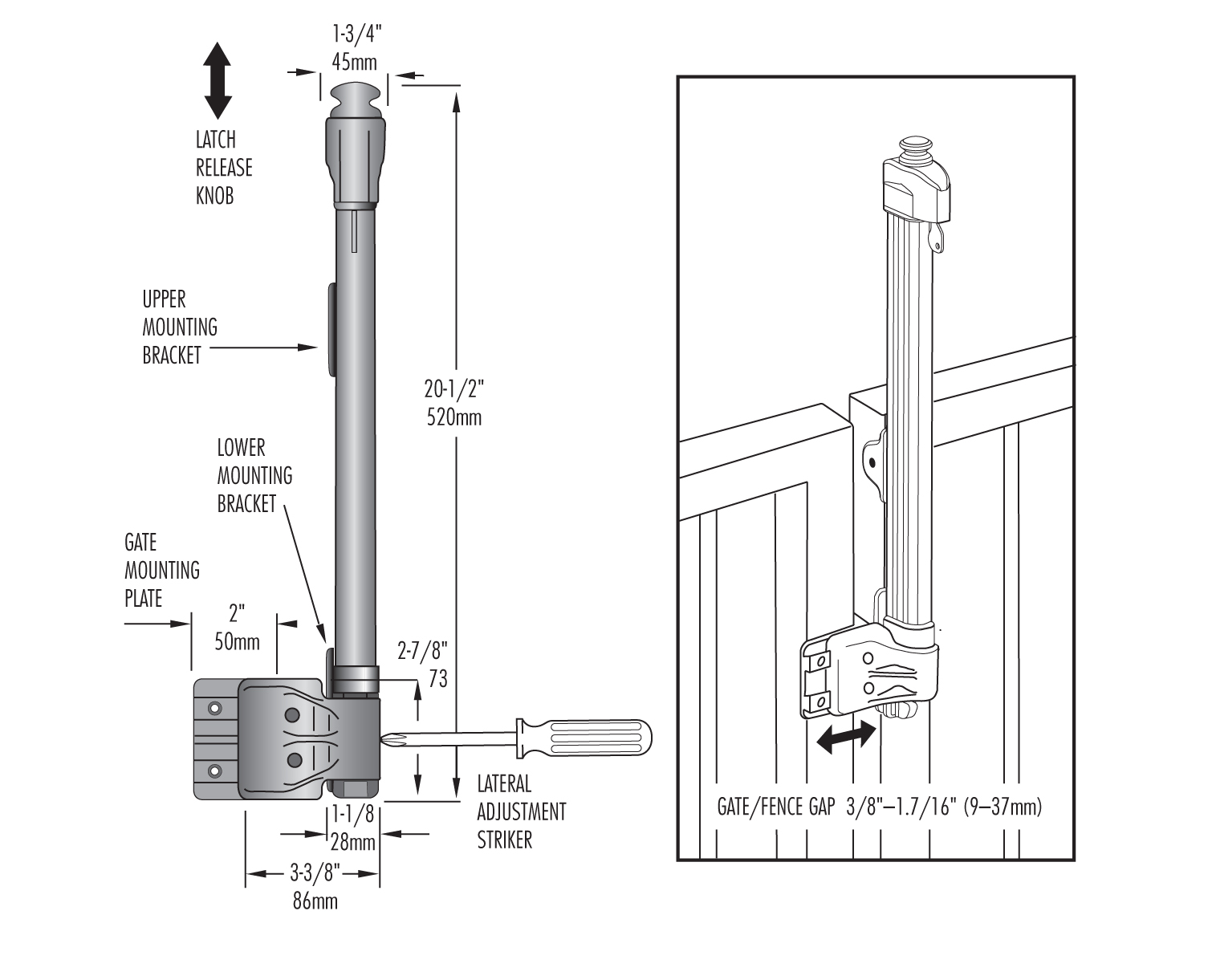 1-3/4"
45mm

LATCH
RELEASE
KNOB

UPPER
MOUNTING
BRACKET

20-1/2"
520mm

LOWER
MOUNTING
BRACKET

GATE
MOUNTING
PLATE

2"
50mm

2-7/8"
73

LATERAL
ADJUSTMENT
STRIKER

1-1/8
28mm

3-3/8"
86mm

GATE/FENCE GAP 3/8"–1.7/16" (9–37mm)