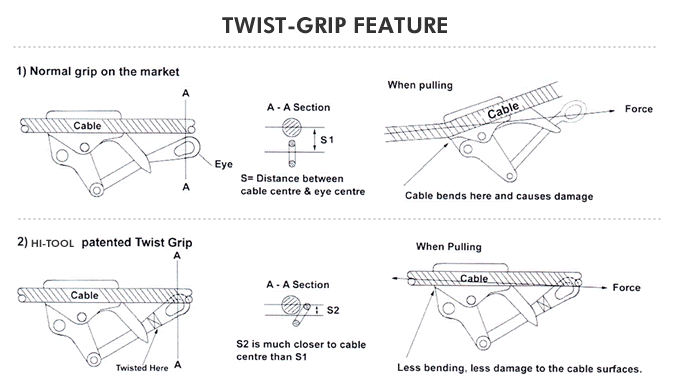 TWIST-GRIP FEATURE

1) Normal grip on the market

A

Cable

Eye

A

A - A Section

S1

S= Distance between cable centre & eye centre

When pulling

Cable

Force

Cable bends here and causes damage

2) HI-TOOL patented Twist Grip

A

Cable

Twisted Here

A

A - A Section

S2

S2 is much closer to cable centre than S1

When Pulling

Cable

Force

Less bending, less damage to the cable surfaces.