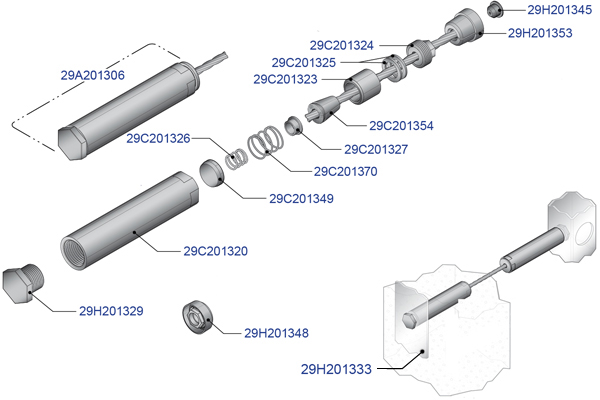 29H201345
29H201353
29C201324
29C201325
29C201323
29A201306
29C201354
29C201326
29C201327
29C201370
29C201349
29C201320
29H201329
29H201348
29H201333